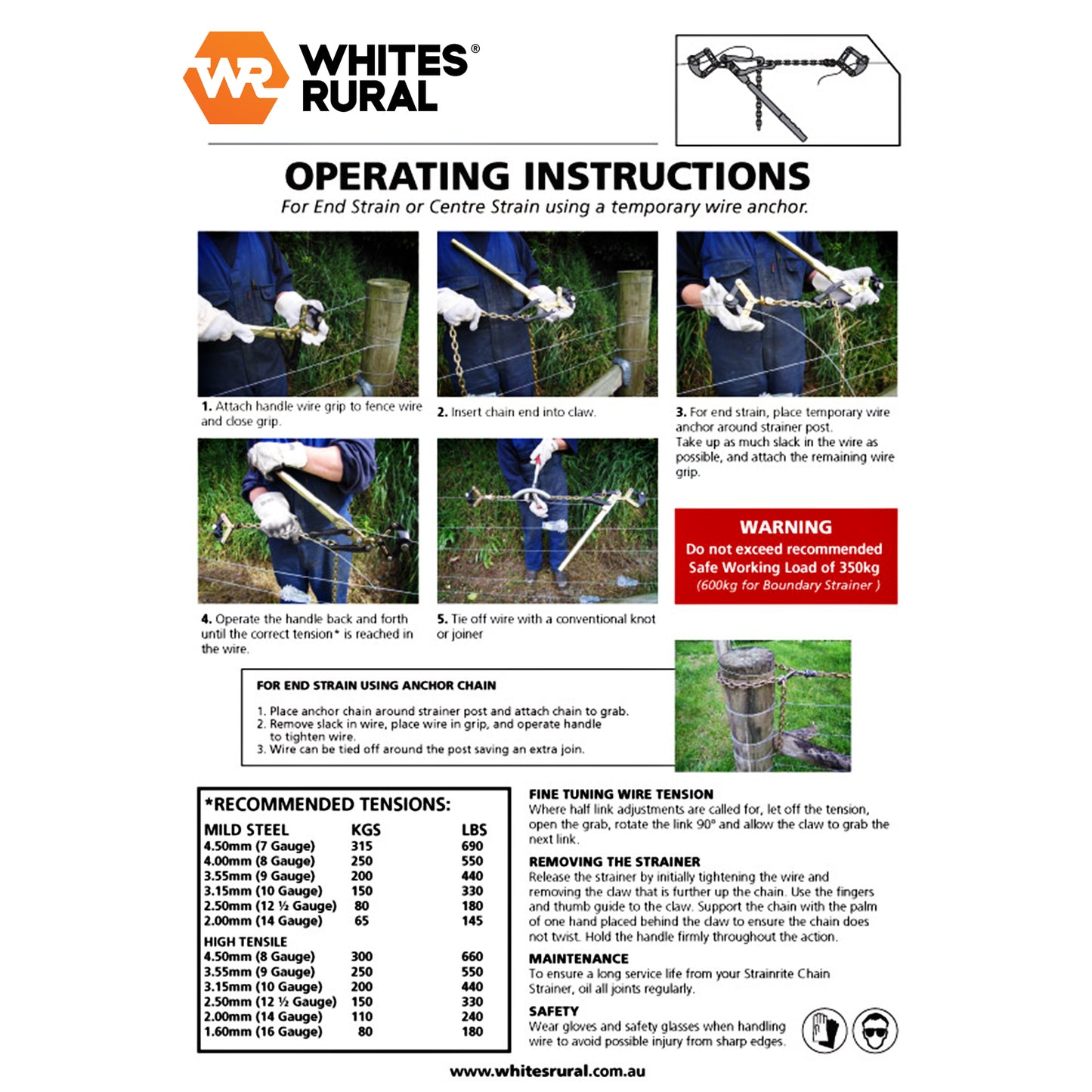 WR WHITES® RURAL

OPERATING INSTRUCTIONS

For End Strain or Centre Strain using a temporary wire anchor.

1. Attach handle wire grip to fence wire and close grip.

2. Insert chain end into claw.

3. For end strain, place temporary wire anchor around strainer post.
Take up as much slack in the wire as possible, and attach the remaining wire grip.

4. Operate the handle back and forth until the correct tension* is reached in the wire.

5. Tie off wire with a conventional knot or joiner

WARNING
Do not exceed recommended Safe Working Load of 350kg
(600kg for Boundary Strainer )

FOR END STRAIN USING ANCHOR CHAIN

1. Place anchor chain around strainer post and attach chain to grab.
2. Remove slack in wire, place wire in grip, and operate handle to tighten wire.
3. Wire can be tied off around the post saving an extra join.

*RECOMMENDED TENSIONS:

| MILD STEEL | KGS | LBS |
|---|---|---|
| 4.50mm (7 Gauge) | 315 | 690 |
| 4.00mm (8 Gauge) | 250 | 550 |
| 3.55mm (9 Gauge) | 200 | 440 |
| 3.15mm (10 Gauge) | 150 | 330 |
| 2.50mm (12 ½ Gauge) | 80 | 180 |
| 2.00mm (14 Gauge) | 65 | 145 |
| HIGH TENSILE | | |
| 4.50mm (8 Gauge) | 300 | 660 |
| 3.55mm (9 Gauge) | 250 | 550 |
| 3.15mm (10 Gauge) | 200 | 440 |
| 2.50mm (12 ½ Gauge) | 150 | 330 |
| 2.00mm (14 Gauge) | 110 | 240 |
| 1.60mm (16 Gauge) | 80 | 180 |

FINE TUNING WIRE TENSION
Where half link adjustments are called for, let off the tension, open the grab, rotate the link 90° and allow the claw to grab the next link.

REMOVING THE STRAINER
Release the strainer by initially tightening the wire and removing the claw that is further up the chain. Use the fingers and thumb guide to the claw. Support the chain with the palm of one hand placed behind the claw to ensure the chain does not twist. Hold the handle firmly throughout the action.

MAINTENANCE
To ensure a long service life from your Strainrite Chain Strainer, oil all joints regularly.

SAFETY
Wear gloves and safety glasses when handling wire to avoid possible injury from sharp edges.

www.whitesrural.com.au