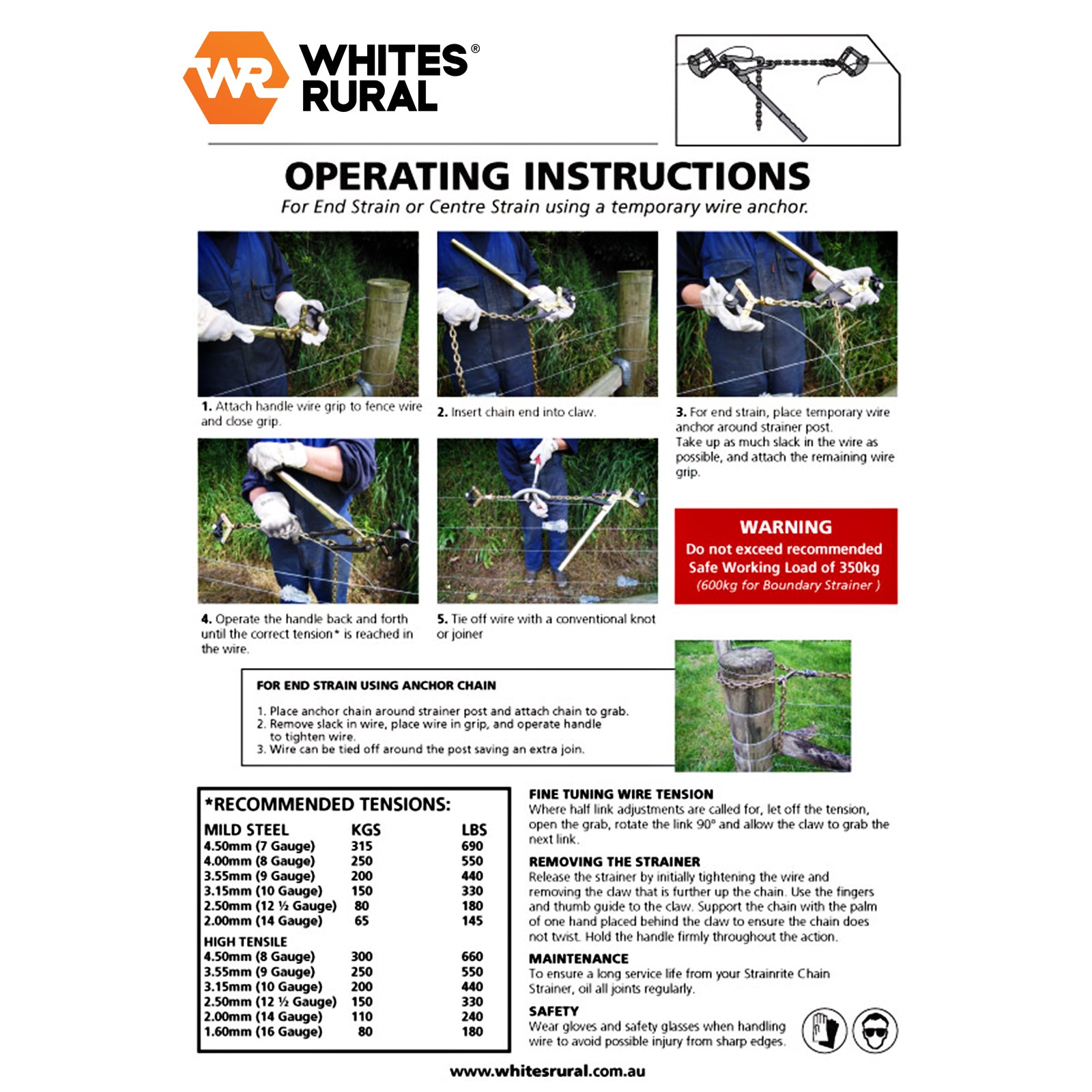 WR WHITES® RURAL

OPERATING INSTRUCTIONS
For End Strain or Centre Strain using a temporary wire anchor.

1. Attach handle wire grip to fence wire and close grip.

2. Insert chain end into claw.

3. For end strain, place temporary wire anchor around strainer post. Take up as much slack in the wire as possible, and attach the remaining wire grip.

4. Operate the handle back and forth until the correct tension* is reached in the wire.

5. Tie off wire with a conventional knot or joiner

WARNING
Do not exceed recommended Safe Working Load of 350kg
(600kg for Boundary Strainer )

FOR END STRAIN USING ANCHOR CHAIN
1. Place anchor chain around strainer post and attach chain to grab.
2. Remove slack in wire, place wire in grip, and operate handle to tighten wire.
3. Wire can be tied off around the post saving an extra join.

*RECOMMENDED TENSIONS:

| MILD STEEL | KGS | LBS |
|---|---|---|
| 4.50mm (7 Gauge) | 315 | 690 |
| 4.00mm (8 Gauge) | 250 | 550 |
| 3.55mm (9 Gauge) | 200 | 440 |
| 3.15mm (10 Gauge) | 150 | 330 |
| 2.50mm (12 ½ Gauge) | 80 | 180 |
| 2.00mm (14 Gauge) | 65 | 145 |
| HIGH TENSILE | | |
| 4.50mm (8 Gauge) | 300 | 660 |
| 3.55mm (9 Gauge) | 250 | 550 |
| 3.15mm (10 Gauge) | 200 | 440 |
| 2.50mm (12 ½ Gauge) | 150 | 330 |
| 2.00mm (14 Gauge) | 110 | 240 |
| 1.60mm (16 Gauge) | 80 | 180 |

FINE TUNING WIRE TENSION
Where half link adjustments are called for, let off the tension, open the grab, rotate the link 90° and allow the claw to grab the next link.

REMOVING THE STRAINER
Release the strainer by initially tightening the wire and removing the claw that is further up the chain. Use the fingers and thumb guide to the claw. Support the chain with the palm of one hand placed behind the claw to ensure the chain does not twist. Hold the handle firmly throughout the action.

MAINTENANCE
To ensure a long service life from your Strainrite Chain Strainer, oil all joints regularly.

SAFETY
Wear gloves and safety glasses when handling wire to avoid possible injury from sharp edges.

www.whitesrural.com.au